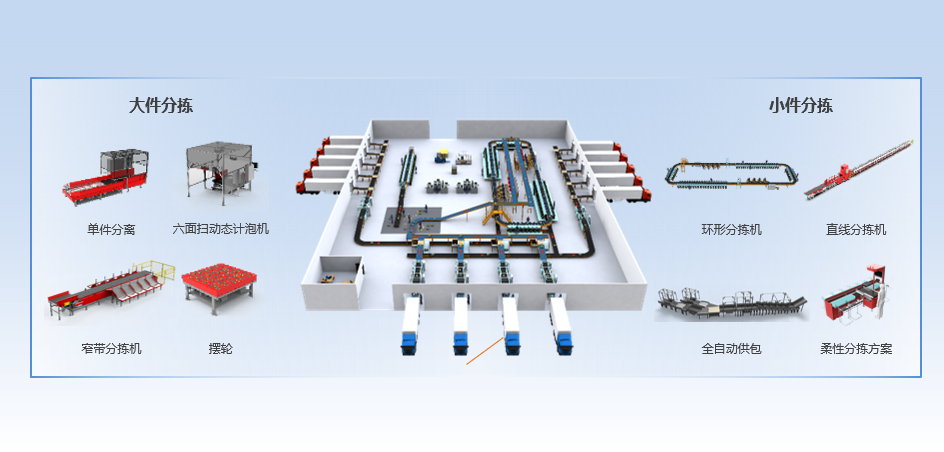 大件分拣

单件分离

六面扫动态计泡机

窄带分拣机

摆轮

小件分拣

环形分拣机

直线分拣机

全自动供包

柔性分拣方案